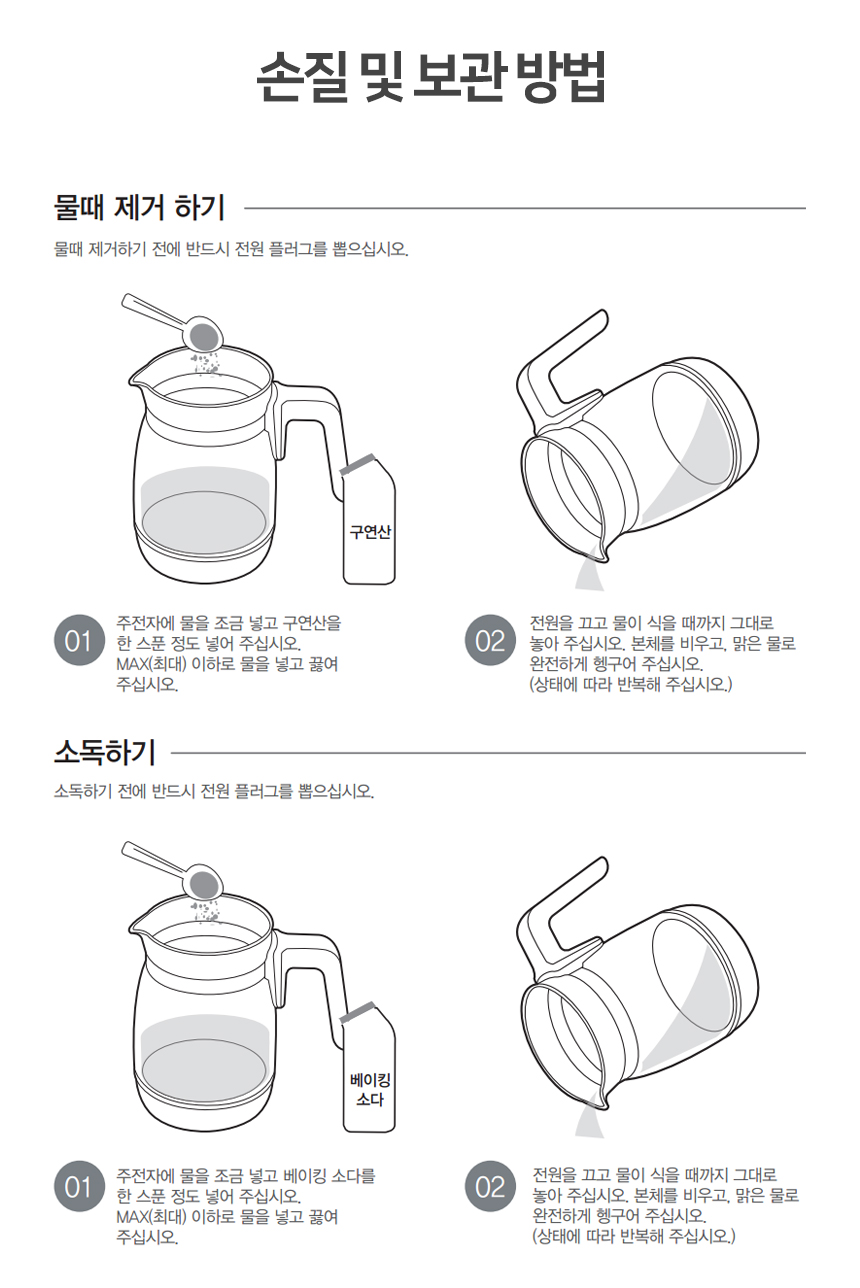 손질 및 보관 방법

물때 제거 하기

물때 제거하기 전에 반드시 전원 플러그를 뽑으십시오.

구연산

01 주전자에 물을 조금 넣고 구연산을 한 스푼 정도 넣어 주십시오. MAX(최대) 이하로 물을 넣고 끓여 주십시오.

02 전원을 끄고 물이 식을 때까지 그대로 놓아 주십시오. 본체를 비우고, 맑은 물로 완전하게 헹구어 주십시오. (상태에 따라 반복해 주십시오.)

소독하기

소독하기 전에 반드시 전원 플러그를 뽑으십시오.

베이킹 소다

01 주전자에 물을 조금 넣고 베이킹 소다를 한 스푼 정도 넣어 주십시오. MAX(최대) 이하로 물을 넣고 끓여 주십시오.

02 전원을 끄고 물이 식을 때까지 그대로 놓아 주십시오. 본체를 비우고, 맑은 물로 완전하게 헹구어 주십시오. (상태에 따라 반복해 주십시오.)