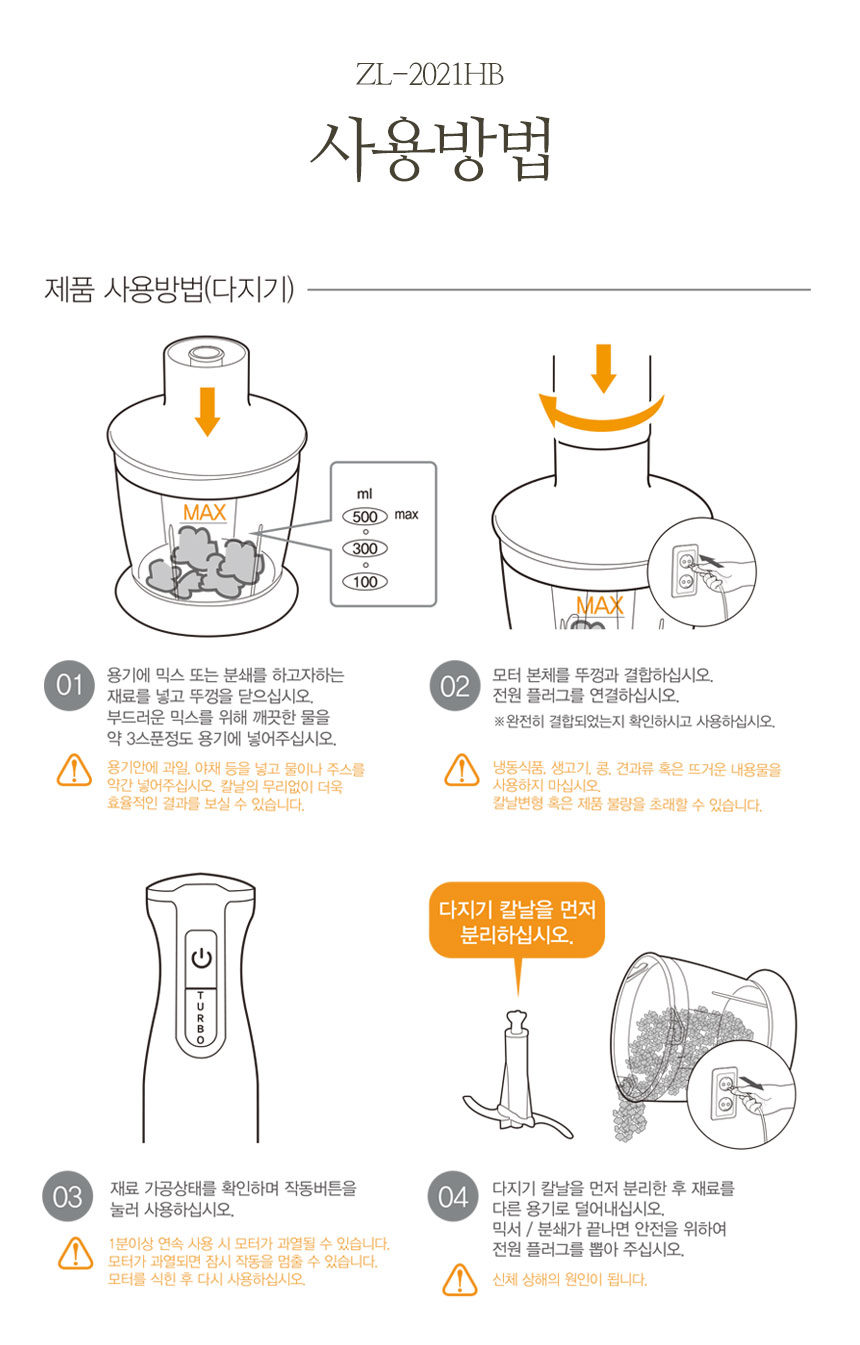 ZL-2021HB

사용방법

제품 사용방법(다지기)

MAX

ml
500 max
300
100

MAX

01 용기에 믹스 또는 분쇄를 하고자하는 재료를 넣고 뚜껑을 닫으십시오. 부드러운 믹스를 위해 깨끗한 물을 약 3스푼정도 용기에 넣어주십시오.

용기안에 과일, 야채 등을 넣고 물이나 주스를 약간 넣어주십시오. 칼날의 무리없이 더욱 효율적인 결과를 보실 수 있습니다.

02 모터 본체를 뚜껑과 결합하십시오. 전원 플러그를 연결하십시오.
※완전히 결합되었는지 확인하시고 사용하십시오.

냉동식품, 생고기, 콩, 견과류 혹은 뜨거운 내용물을 사용하지 마십시오. 칼날변형 혹은 제품 불량을 초래할 수 있습니다.

TURBO

다지기 칼날을 먼저 분리하십시오.

03 재료 가공상태를 확인하며 작동버튼을 눌러 사용하십시오.

1분이상 연속 사용 시 모터가 과열될 수 있습니다. 모터가 과열되면 잠시 작동을 멈출 수 있습니다. 모터를 식힌 후 다시 사용하십시오.

04 다지기 칼날을 먼저 분리한 후 재료를 다른 용기로 덜어내십시오. 믹서 / 분쇄가 끝나면 안전을 위하여 전원 플러그를 뽑아 주십시오.

신체 상해의 원인이 됩니다.