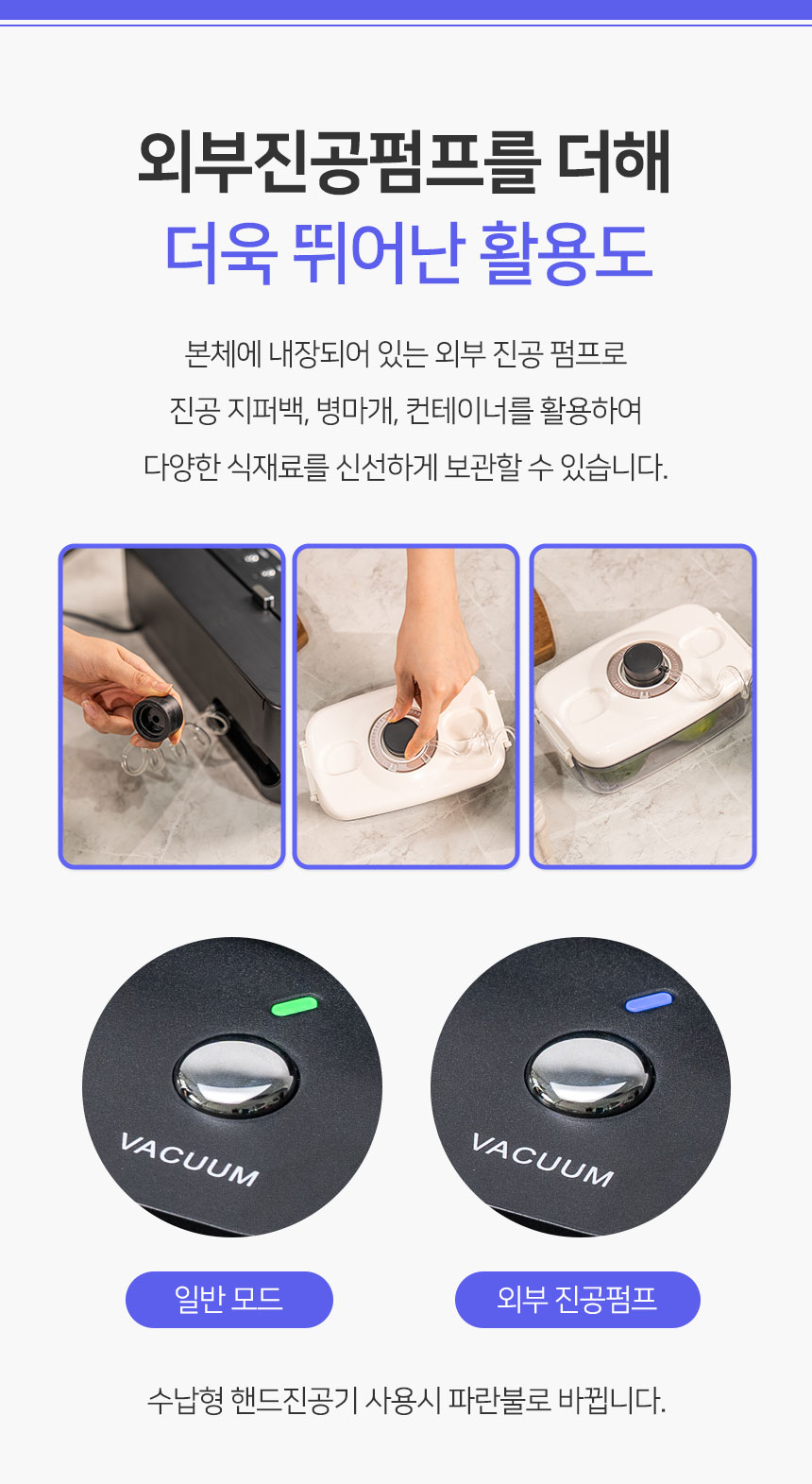 외부진공펌프를 더해
더욱 뛰어난 활용도

본체에 내장되어 있는 외부 진공 펌프로
진공 지퍼백, 병마개, 컨테이너를 활용하여
다양한 식재료를 신선하게 보관할 수 있습니다.

VACUUM

VACUUM

일반 모드

외부 진공펌프

수납형 핸드진공기 사용시 파란불로 바뀝니다.