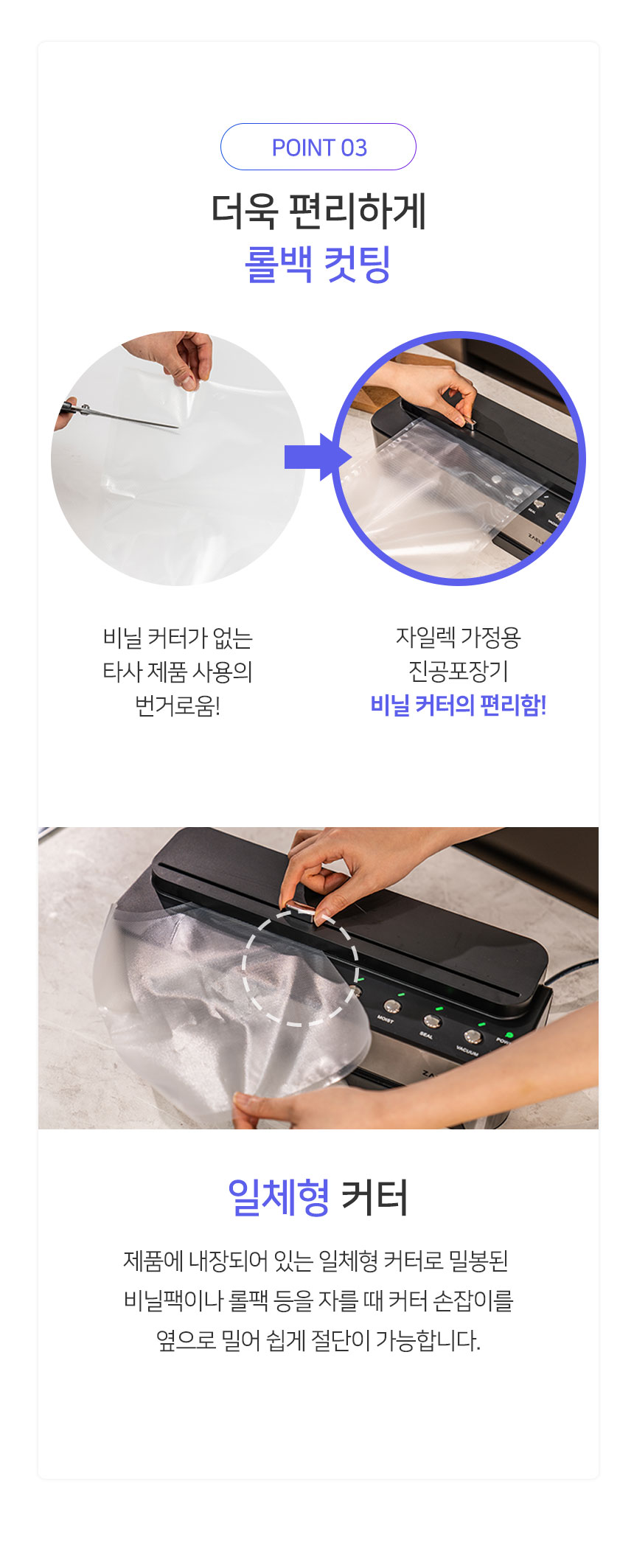 POINT 03

더욱 편리하게
롤백 컷팅

비닐 커터가 없는
타사 제품 사용의
번거로움!

자일렉 가정용
진공포장기
비닐 커터의 편리함!

MOIST
SEAL
VACUUM

일체형 커터

제품에 내장되어 있는 일체형 커터로 밀봉된
비닐팩이나 롤팩 등을 자를 때 커터 손잡이를
옆으로 밀어 쉽게 절단이 가능합니다.