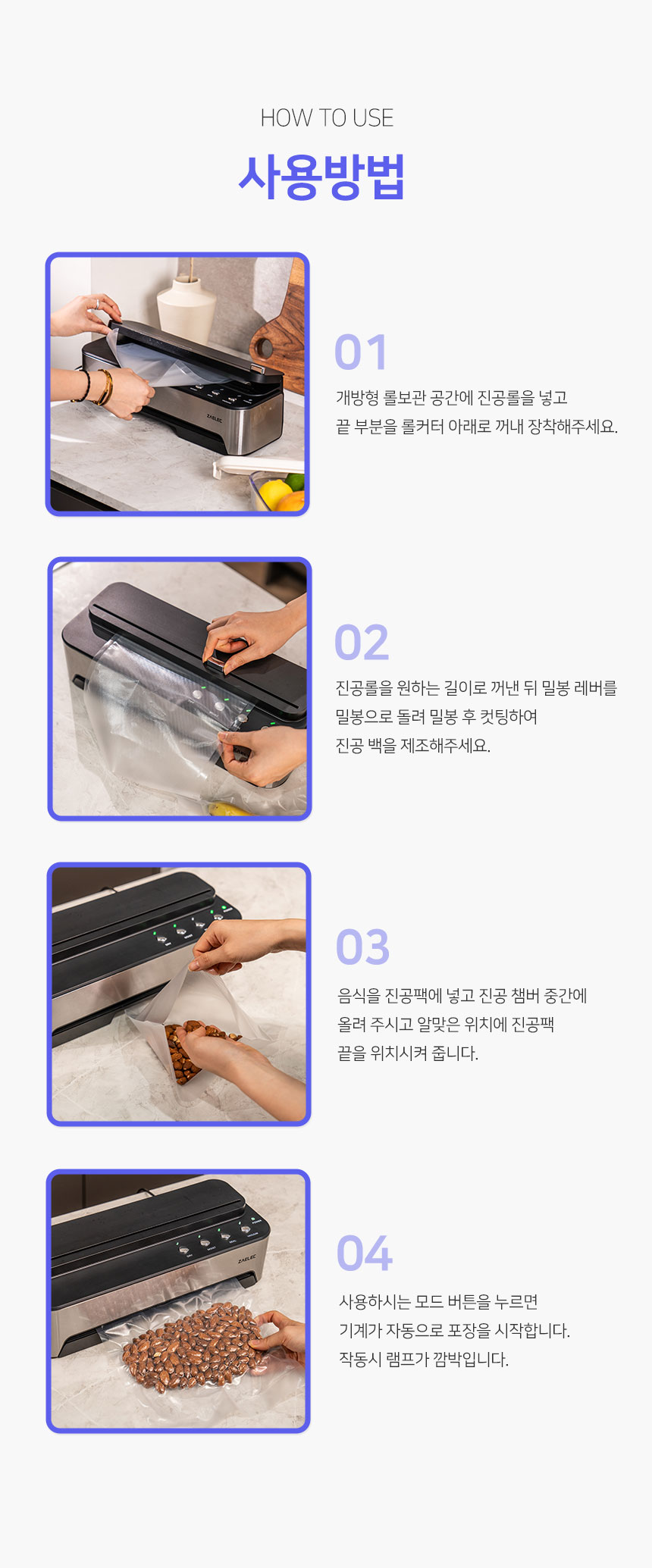 HOW TO USE

사용방법

ZAELEC

01

개방형 롤보관 공간에 진공롤을 넣고
끝 부분을 롤커터 아래로 꺼내 장착해주세요.

02

진공롤을 원하는 길이로 꺼낸 뒤 밀봉 레버를
밀봉으로 돌려 밀봉 후 컷팅하여
진공 백을 제조해주세요.

03

음식을 진공팩에 넣고 진공 챔버 중간에
올려 주시고 알맞은 위치에 진공팩
끝을 위치시켜 줍니다.

ZAELEC

04

사용하시는 모드 버튼을 누르면
기계가 자동으로 포장을 시작합니다.
작동시 램프가 깜박입니다.